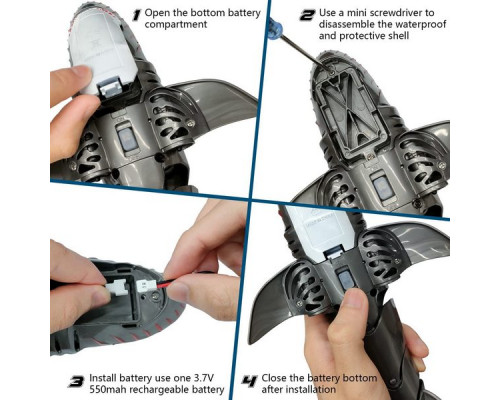 1 Open the bottom battery compartment

2 Use a mini screwdriver to disassemble the waterproof and protective shell

3 Install battery use one 3.7V 550mah rechargeable battery

4 Close the battery bottom after installation