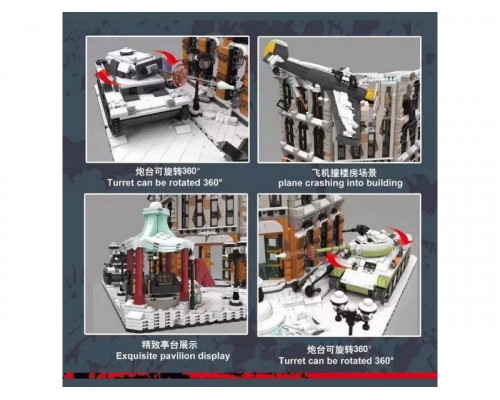 炮台可旋转360°
Turret can be rotated 360°

飞机撞楼房场景
plane crashing into building

精致亭台展示
Exquisite pavilion display

炮台可旋转360°
Turret can be rotated 360°