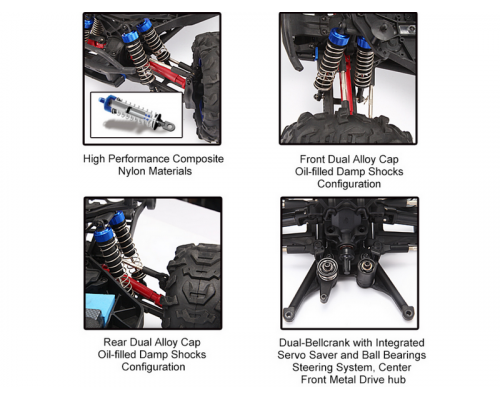 High Performance Composite Nylon Materials

Front Dual Alloy Cap Oil-filled Damp Shocks Configuration

Rear Dual Alloy Cap Oil-filled Damp Shocks Configuration

Dual-Bellcrank with Integrated Servo Saver and Ball Bearings Steering System, Center Front Metal Drive hub