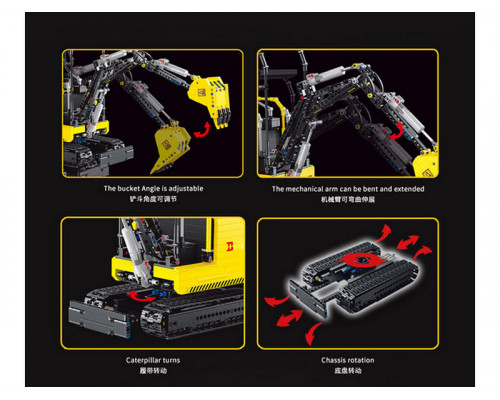 The bucket Angle is adjustable
铲斗角度可调节

The mechanical arm can be bent and extended
机械臂可弯曲伸展

Caterpillar turns
履带转动

Chassis rotation
底盘转动