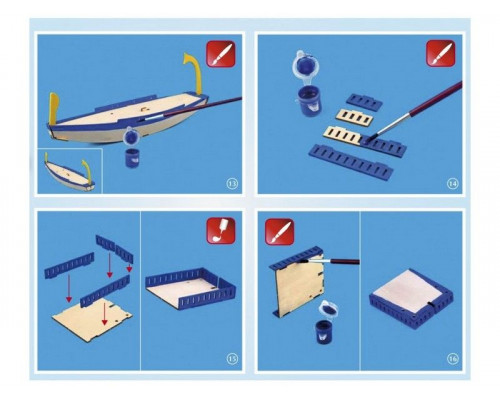 13

14

15

16