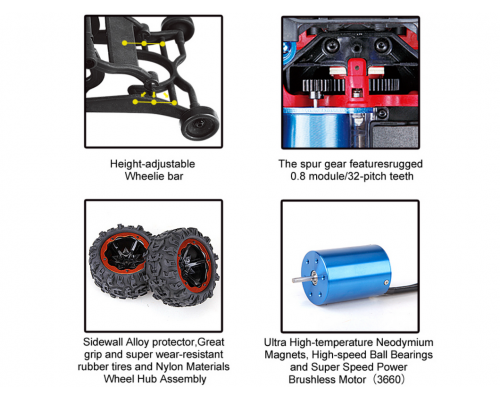 Height-adjustable
Wheelie bar

The spur gear featuresrugged
0.8 module/32-pitch teeth

Sidewall Alloy protector,Great grip and super wear-resistant rubber tires and Nylon Materials Wheel Hub Assembly

Ultra High-temperature Neodymium Magnets, High-speed Ball Bearings and Super Speed Power Brushless Motor（3660）