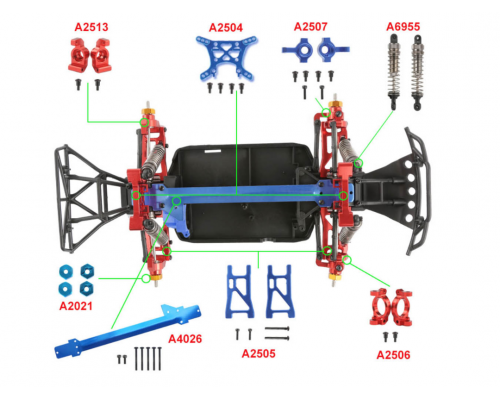 A2513

A2504

A2507

A6955

A2021

A4026

A2505

A2506