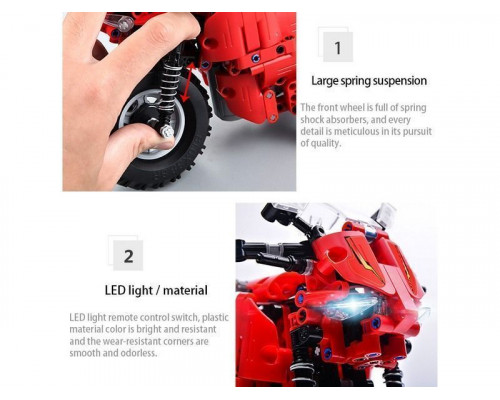 1

Large spring suspension

The front wheel is full of spring shock absorbers, and every detail is meticulous in its pursuit of quality.

2

LED light / material

LED light remote control switch, plastic material color is bright and resistant and the wear-resistant corners are smooth and odorless.