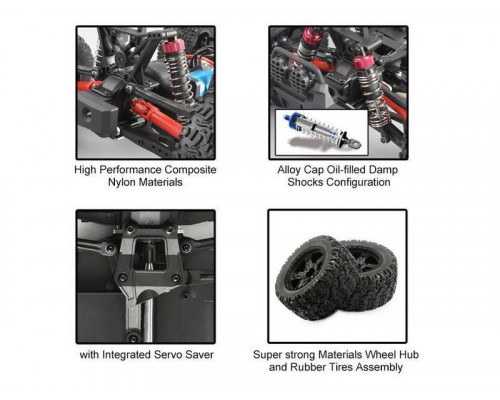 High Performance Composite Nylon Materials

Alloy Cap Oil-filled Damp Shocks Configuration

with Integrated Servo Saver

Super strong Materials Wheel Hub and Rubber Tires Assembly