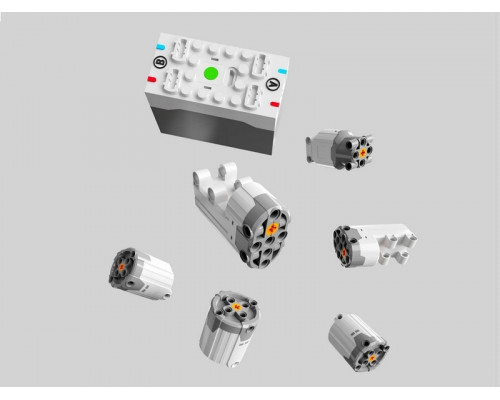 B
A