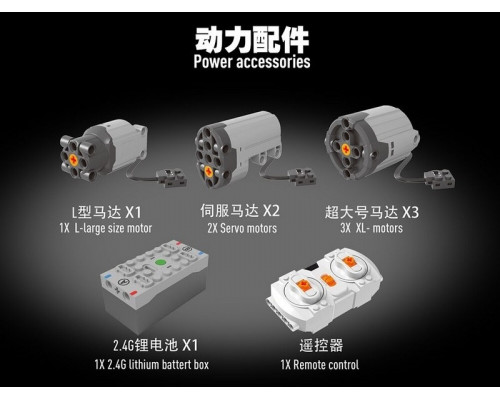 动力配件
Power accessories

L型马达 X1
1X L-large size motor

伺服马达 X2
2X Servo motors

超大号马达 X3
3X XL- motors

2.4G锂电池 X1
1X 2.4G lithium battert box

遥控器
1X Remote control