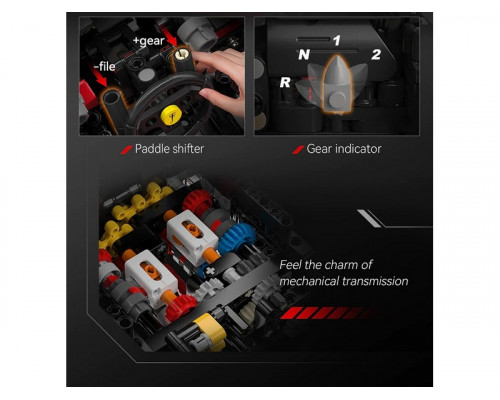 +gear
-file

Paddle shifter

1
N
2
R

Gear indicator

Feel the charm of mechanical transmission