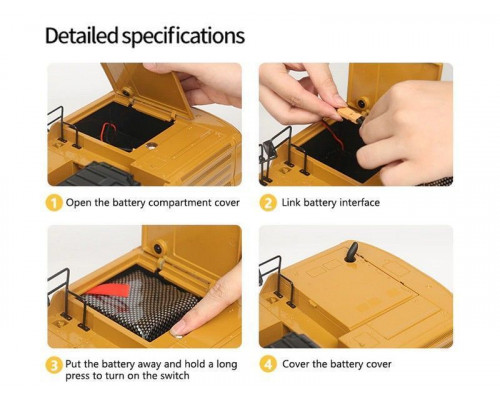 Detailed specifications

1 Open the battery compartment cover

2 Link battery interface

3 Put the battery away and hold a long press to turn on the switch

4 Cover the battery cover