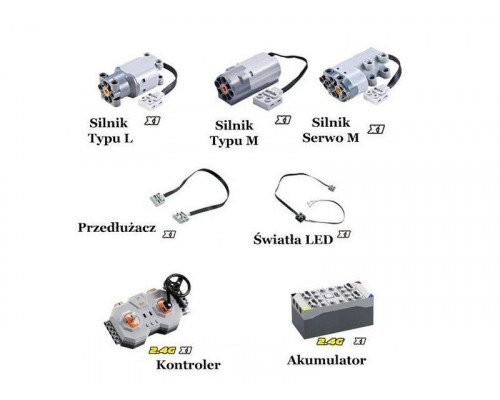 Silnik Typu L X1

Silnik Typu M X1

Silnik Serwo M X1

Przedłużacz X1

Światła LED X1

2.4G X1
Kontroler

2.4G X1
Akumulator